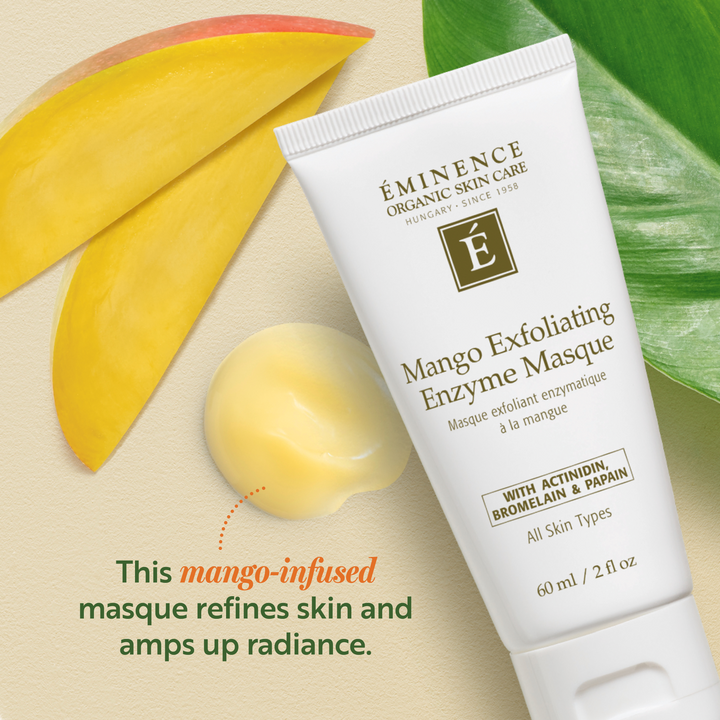 ÉMINENCE
ORGANIC SKIN CARE
HUNGARY · SINCE 1958

É

Mango Exfoliating Enzyme Masque

Masque exfoliant enzymatique à la mangue

WITH ACTINIDIN, BROMELAIN & PAPAIN

All Skin Types

60 ml / 2 fl oz

This mango-infused masque refines skin and amps up radiance.