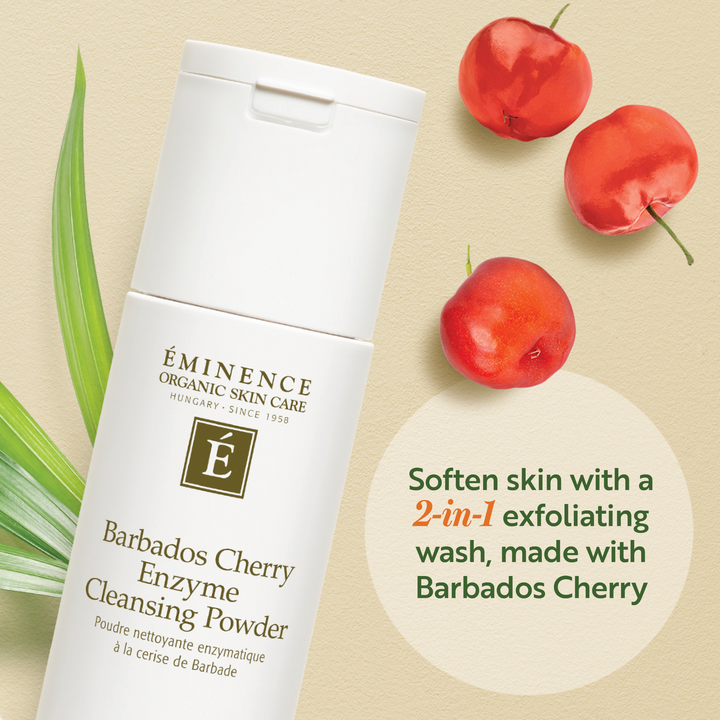 ÉMINENCE
ORGANIC SKIN CARE
HUNGARY · SINCE 1958

É

Barbados Cherry Enzyme Cleansing Powder
Poudre nettoyante enzymatique à la cerise de Barbade

Soften skin with a 2-in-1 exfoliating wash, made with Barbados Cherry